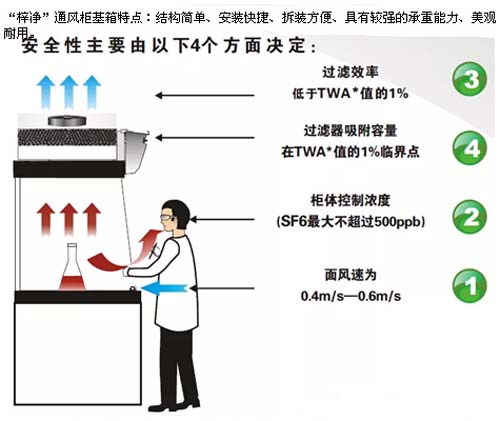 “梓净”通风柜基箱特点：结构简单、安装快捷、拆装方便、具有较强的承重能力、美观耐用。

安全性主要由以下4个方面决定：

过滤效率
低于TWA*值的1%

3

过滤器吸附容量
在TWA*值的1%临界点

4

柜体控制浓度
(SF6最大不超过500ppb)

2

面风速为
0.4m/s—0.6m/s

1